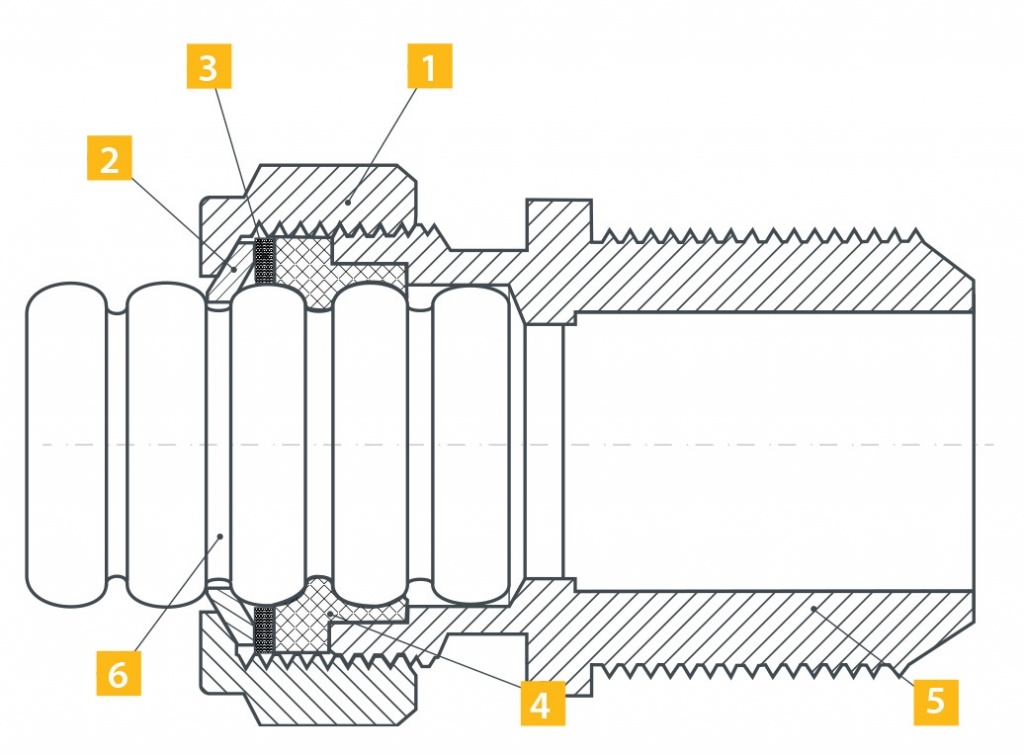 3
1
2
6
4
5