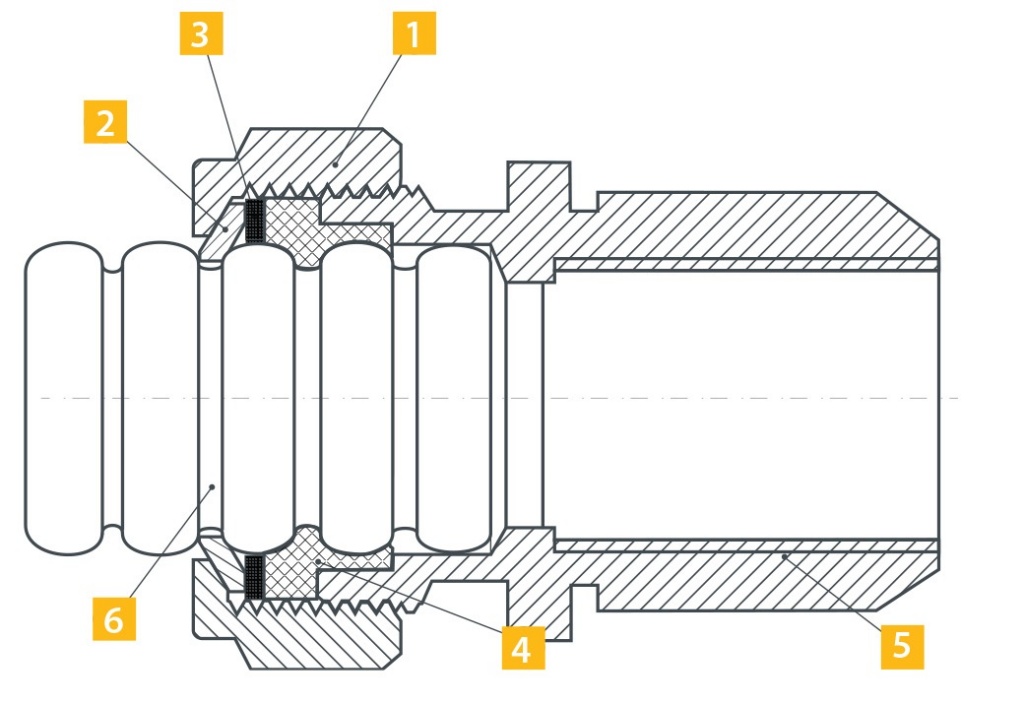 3
1
2
6
4
5