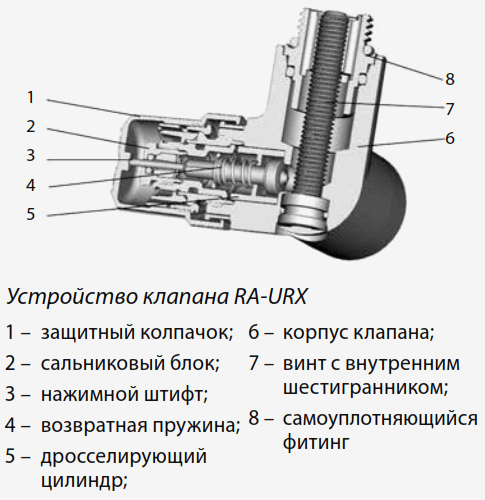 1
2
3
4
5
8
7
6

Устройство клапана RA-URX

1 – защитный колпачок;
2 – сальниковый блок;
3 – нажимной штифт;
4 – возвратная пружина;
5 – дросселирующий цилиндр;

6 – корпус клапана;
7 – винт с внутренним шестигранником;
8 – самоуплотняющийся фитинг